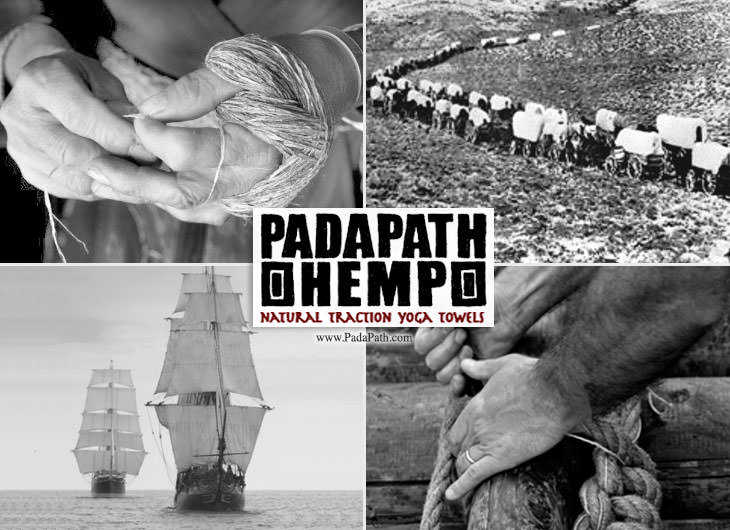 PADAPATH
HEMP
NATURAL TRACTION YOGA TOWELS
www.PadaPath.com